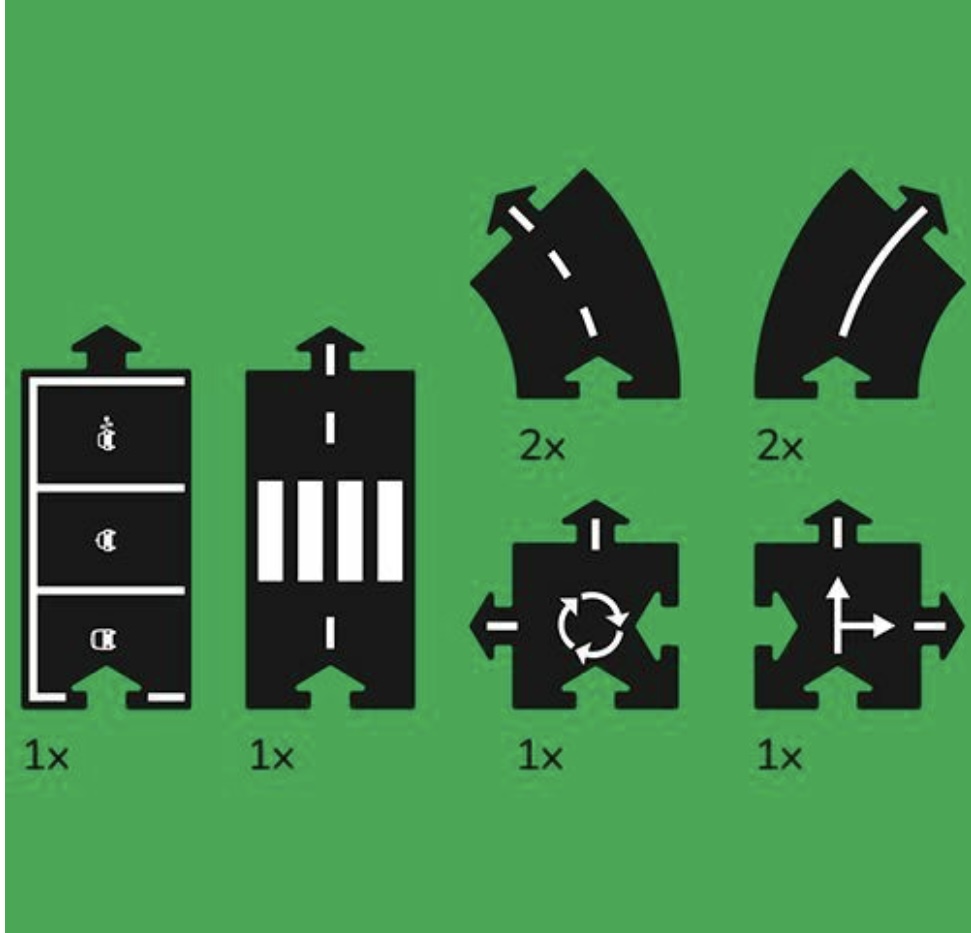 2x

2x

1x

1x

1x

1x